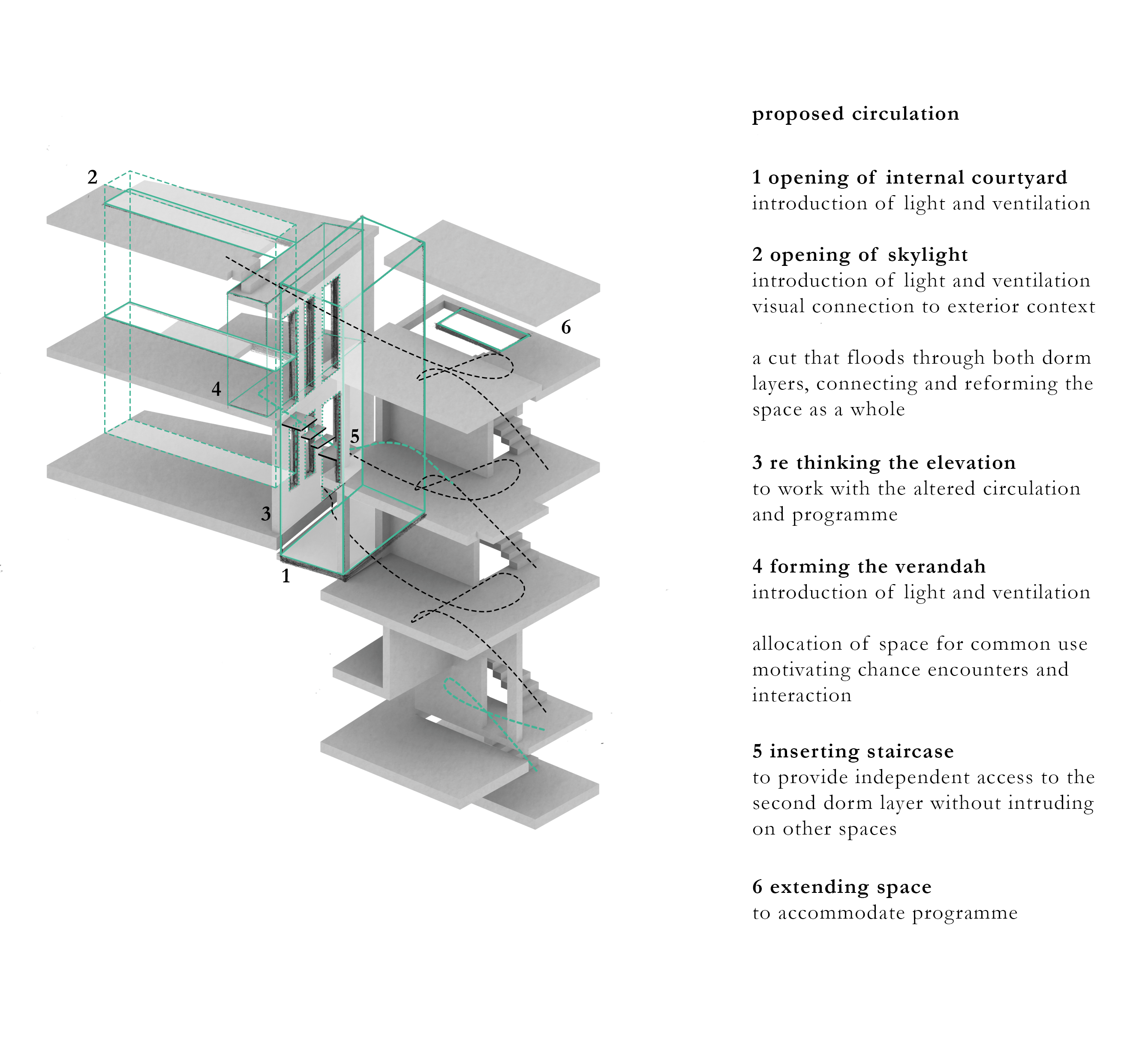 2

6

4

5

3

1

proposed circulation

1 opening of internal courtyard
introduction of light and ventilation

2 opening of skylight
introduction of light and ventilation
visual connection to exterior context

a cut that floods through both dorm layers, connecting and reforming the space as a whole

3 re thinking the elevation
to work with the altered circulation and programme

4 forming the verandah
introduction of light and ventilation

allocation of space for common use motivating chance encounters and interaction

5 inserting staircase
to provide independent access to the second dorm layer without intruding on other spaces

6 extending space
to accommodate programme